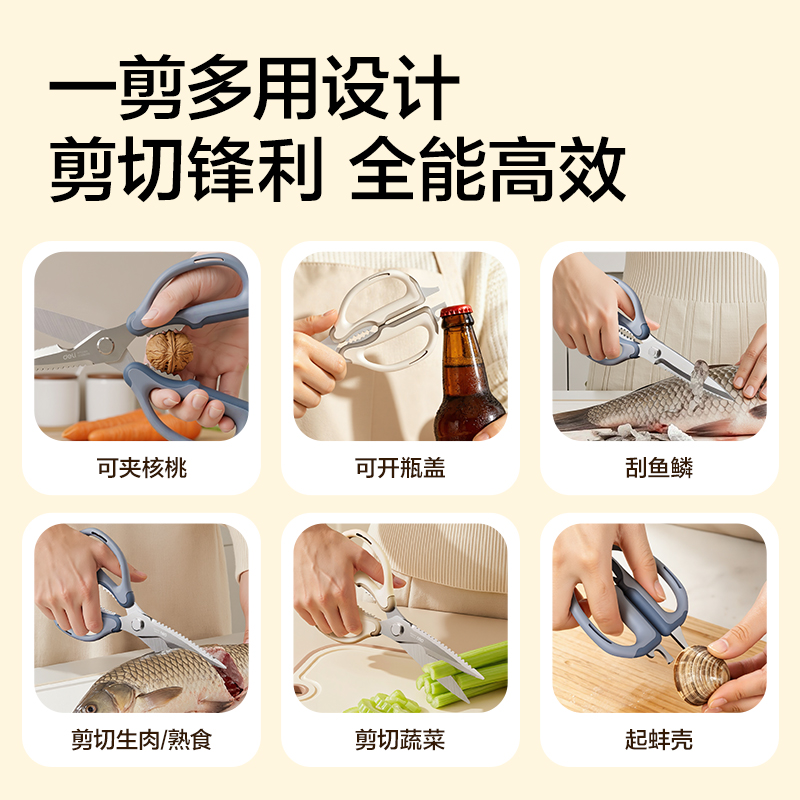 一剪多用设计
剪切锋利 全能高效

deli

可夹核桃

可开瓶盖

刮鱼鳞

剪切生肉/熟食

剪切蔬菜

起蚌壳