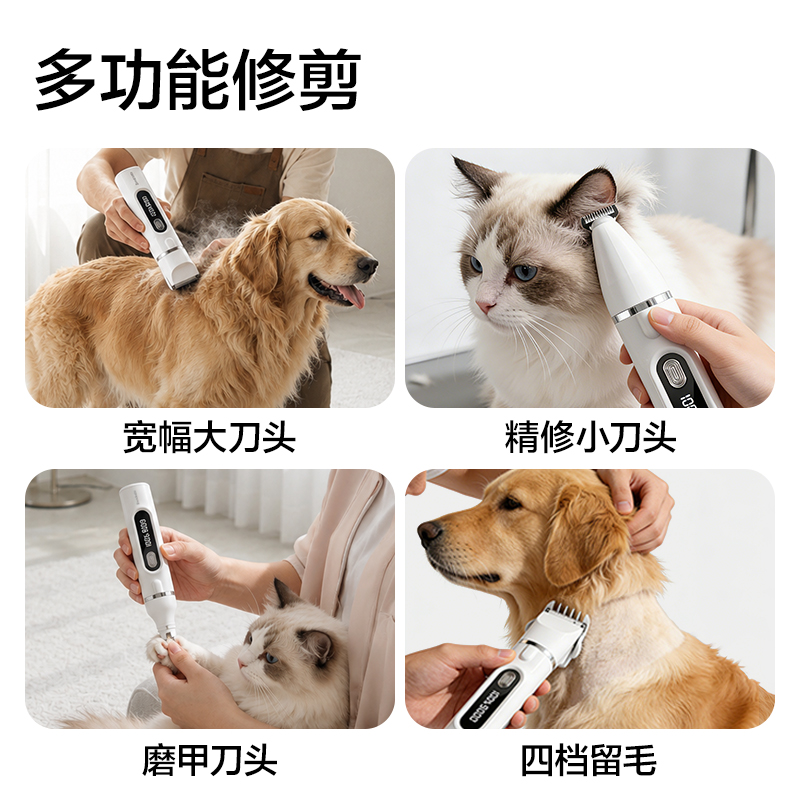 多功能修剪

宽幅大刀头

精修小刀头

磨甲刀头

四档留毛