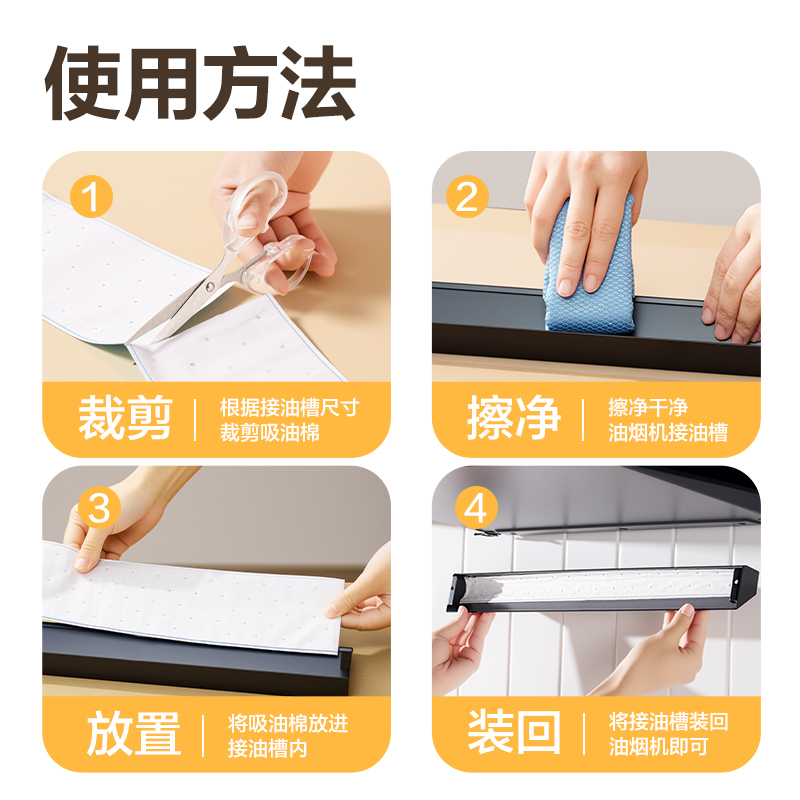 使用方法

1

裁剪
根据接油槽尺寸
裁剪吸油棉

2

擦净
擦净干净
油烟机接油槽

3

放置
将吸油棉放进
接油槽内

4

装回
将接油槽装回
油烟机即可